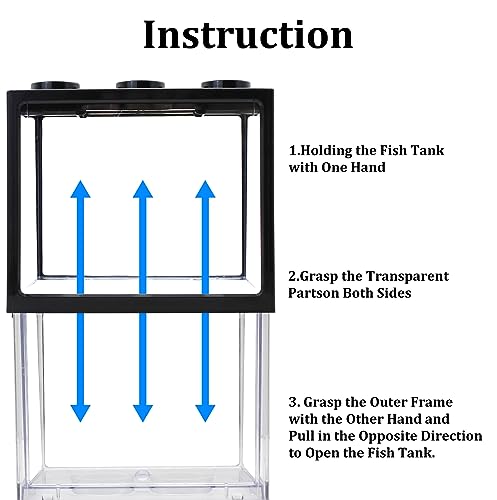 Instruction

1.Holding the Fish Tank with One Hand

2.Grasp the Transparent Partson Both Sides

3. Grasp the Outer Frame with the Other Hand and Pull in the Opposite Direction to Open the Fish Tank.