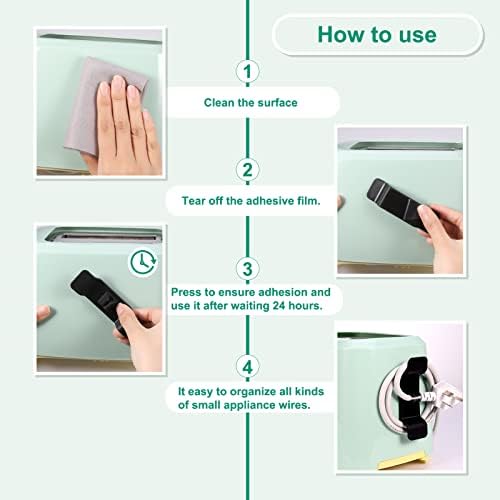 How to use

1

Clean the surface

2

Tear off the adhesive film.

3

Press to ensure adhesion and use it after waiting 24 hours.

4

It easy to organize all kinds of small appliance wires.