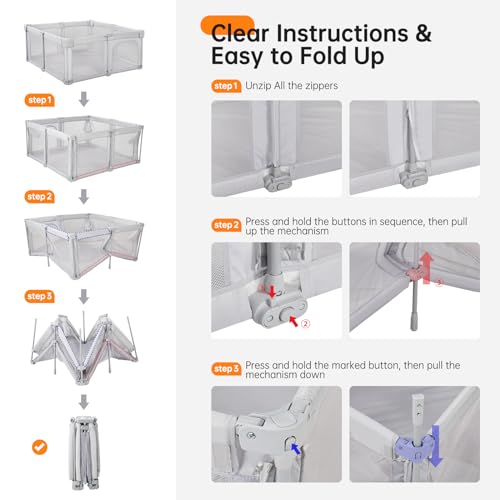 step 1

step 2

step 3

Clear Instructions & Easy to Fold Up

step 1 Unzip All the zippers

step 2 Press and hold the buttons in sequence, then pull up the mechanism

①

②

③

step 3 Press and hold the marked button, then pull the mechanism down