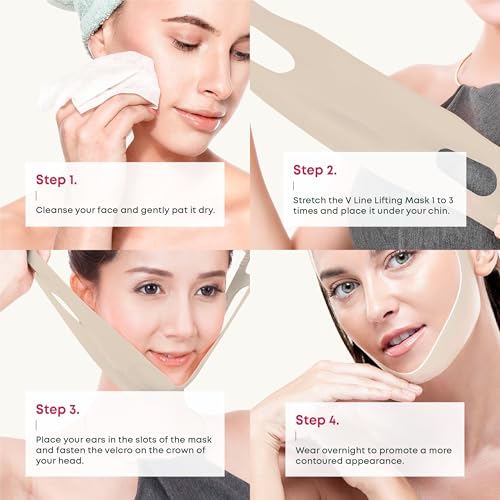 Step 1.

Cleanse your face and gently pat it dry.

Step 2.

Stretch the V Line Lifting Mask 1 to 3 times and place it under your chin.

Step 3.

Place your ears in the slots of the mask and fasten the velcro on the crown of your head.

Step 4.

Wear overnight to promote a more contoured appearance.