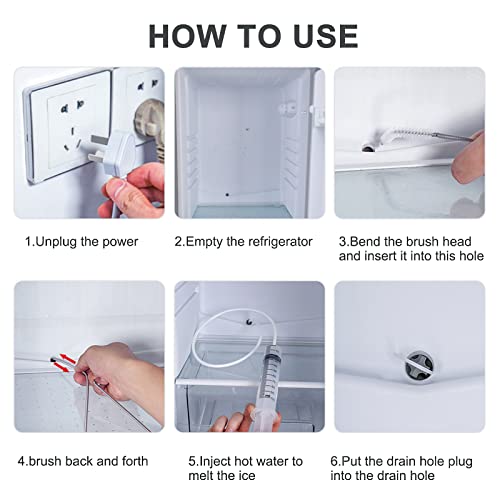 HOW TO USE

1.Unplug the power

2.Empty the refrigerator

3.Bend the brush head and insert it into this hole

4.brush back and forth

5.Inject hot water to melt the ice

6.Put the drain hole plug into the drain hole