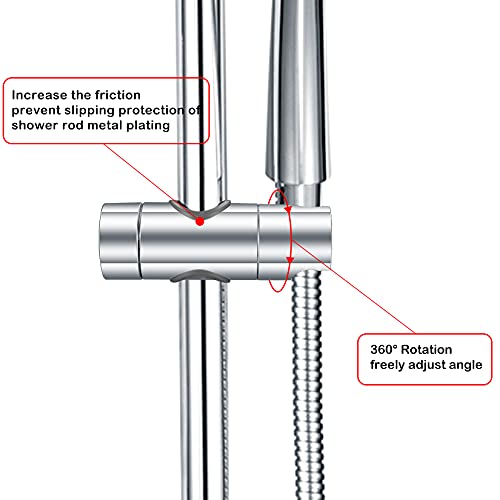 Increase the friction prevent slipping protection of shower rod metal plating

360° Rotation freely adjust angle