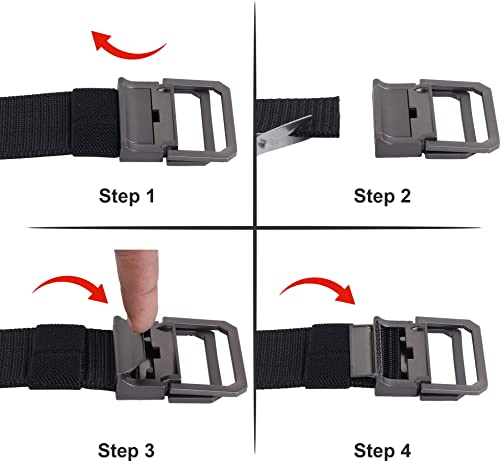 Step 1

Step 2

Step 3

Step 4