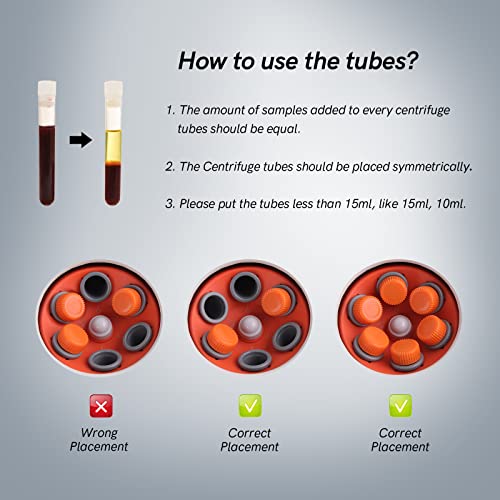 How to use the tubes?

1. The amount of samples added to every centrifuge tubes should be equal.

2. The Centrifuge tubes should be placed symmetrically.

3. Please put the tubes less than 15ml, like 15ml, 10ml.

Wrong Placement

Correct Placement

Correct Placement