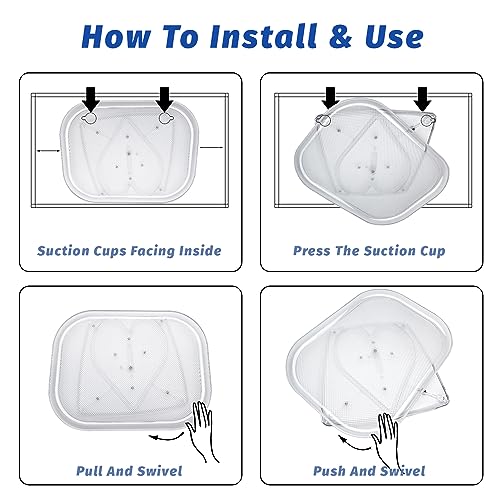 How To Install & Use

Suction Cups Facing Inside

Press The Suction Cup

Pull And Swivel

Push And Swivel