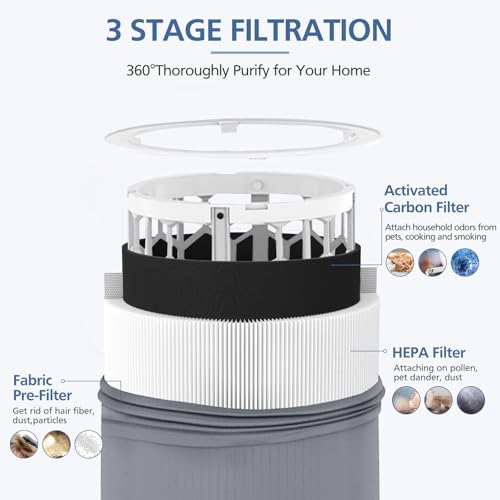 3 STAGE FILTRATION

360°Thoroughly Purify for Your Home

Activated Carbon Filter

Attach household odors from pets, cooking and smoking

HEPA Filter

Attaching on pollen, pet dander, dust

Fabric Pre-Filter

Get rid of hair fiber, dust,particles