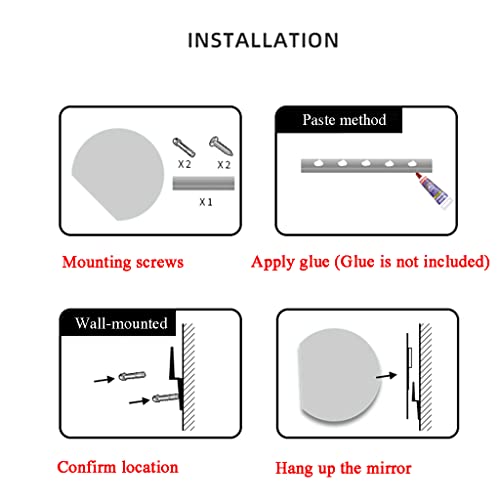 INSTALLATION

X 2
X 2
X 1

Mounting screws

Paste method

Apply glue (Glue is not included)

Wall-mounted

Confirm location

Hang up the mirror