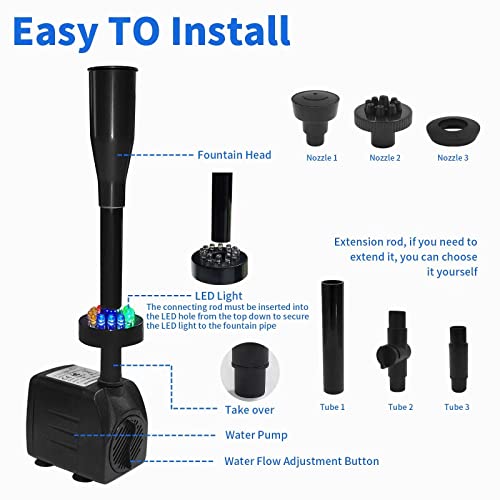 Easy TO Install

Fountain Head

Nozzle 1

Nozzle 2

Nozzle 3

Extension rod, if you need to extend it, you can choose it yourself

LED Light
The connecting rod must be inserted into the LED hole from the top down to secure the LED light to the fountain pipe

Take over

Tube 1

Tube 2

Tube 3

Water Pump

Water Flow Adjustment Button