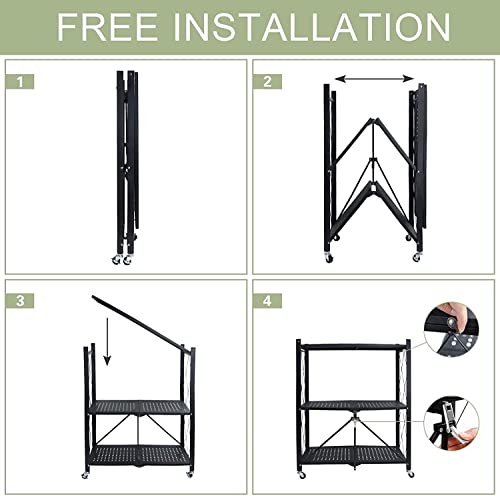 FREE INSTALLATION

1

2

3

4