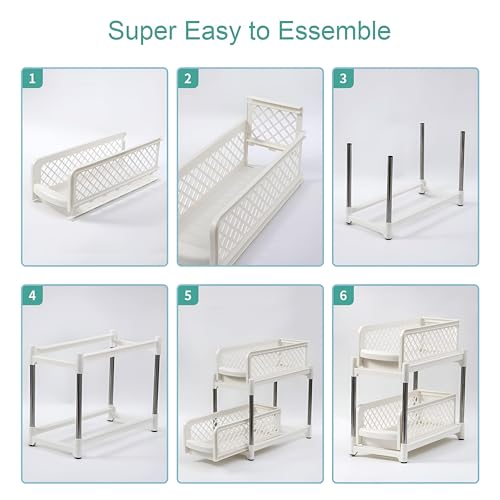 Super Easy to Essemble

1

2

3

4

5

6