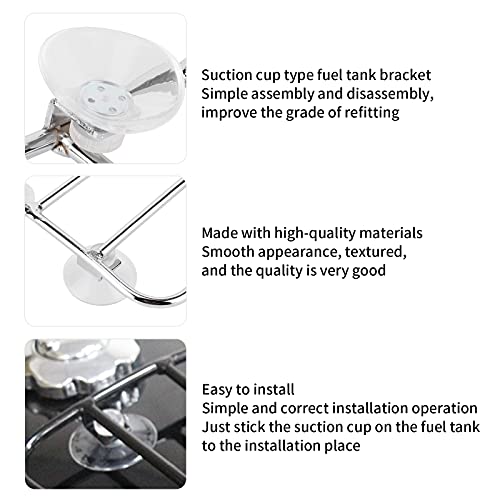 Suction cup type fuel tank bracket
Simple assembly and disassembly,
improve the grade of refitting

Made with high-quality materials
Smooth appearance, textured,
and the quality is very good

Easy to install
Simple and correct installation operation
Just stick the suction cup on the fuel tank
to the installation place