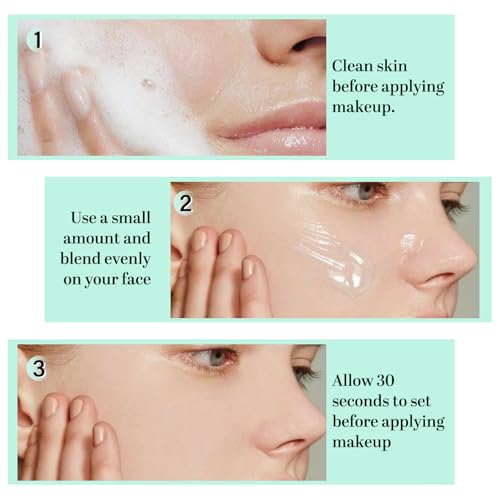 1

Clean skin before applying makeup.

Use a small amount and blend evenly on your face

2

3

Allow 30 seconds to set before applying makeup