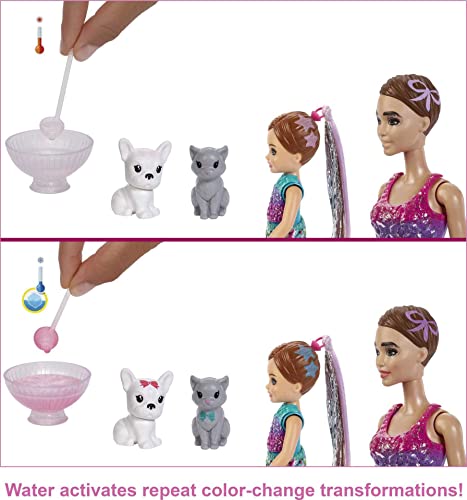 Water activates repeat color-change transformations!