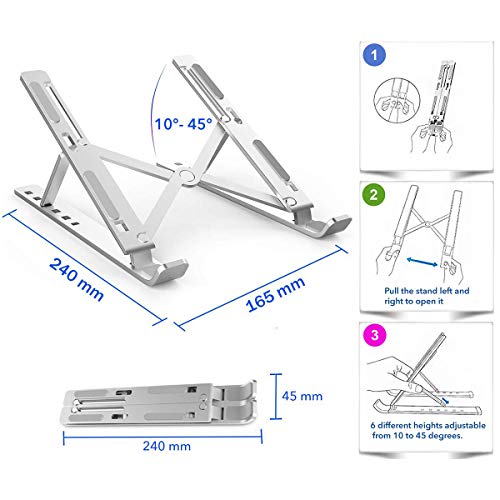 10°- 45°

240 mm

165 mm

45 mm

240 mm

1

2

Pull the stand left and right to open it

3

6 different heights adjustable from 10 to 45 degrees.