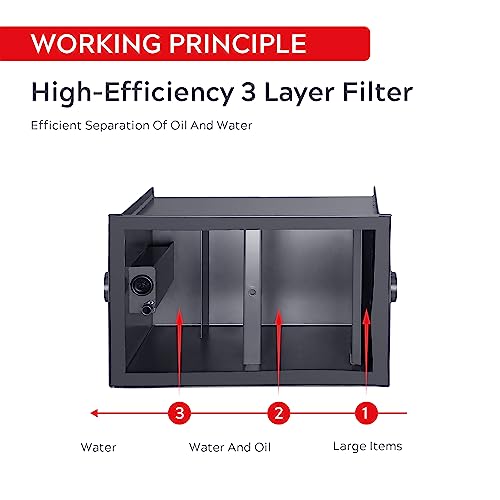 WORKING PRINCIPLE

High-Efficiency 3 Layer Filter

Efficient Separation Of Oil And Water

3
2
1

Water
Water And Oil
Large Items