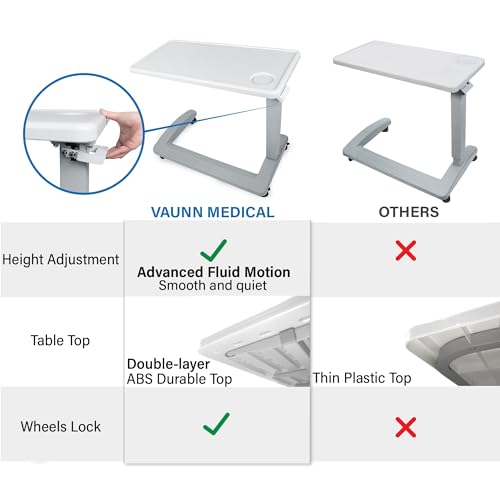 | | VAUNN MEDICAL | OTHERS |
|---|---|---|
| Height Adjustment | ✓ Advanced Fluid Motion Smooth and quiet | ✗ |
| Table Top | Double-layer ABS Durable Top | Thin Plastic Top |
| Wheels Lock | ✓ | ✗ |