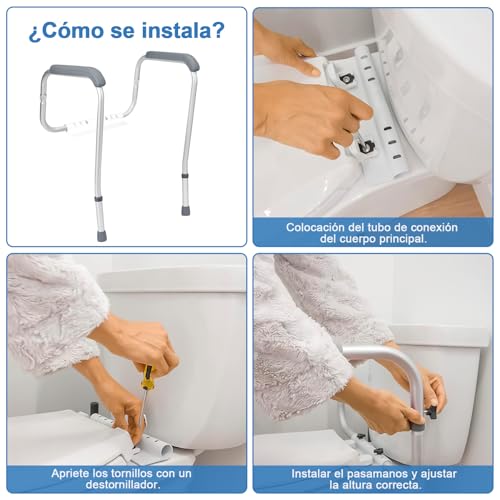 ¿Cómo se instala?

Colocación del tubo de conexión del cuerpo principal.

Apriete los tornillos con un destornillador.

Instalar el pasamanos y ajustar la altura correcta.