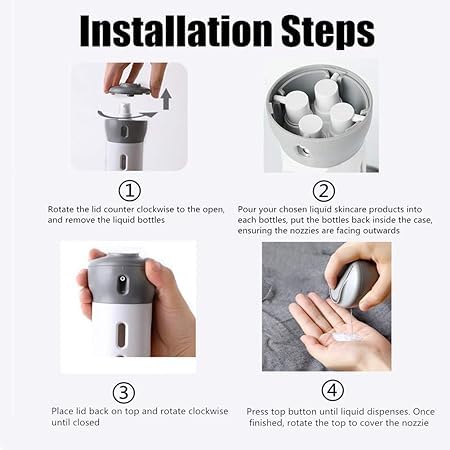 Installation Steps

①

Rotate the lid counter clockwise to the open, and remove the liquid bottles

②

Pour your chosen liquid skincare products into each bottles, put the bottles back inside the case, ensuring the nozzies are facing outwards

③

Place lid back on top and rotate clockwise until closed

④

Press top button until liquid dispenses. Once finished, rotate the top to cover the nozzie