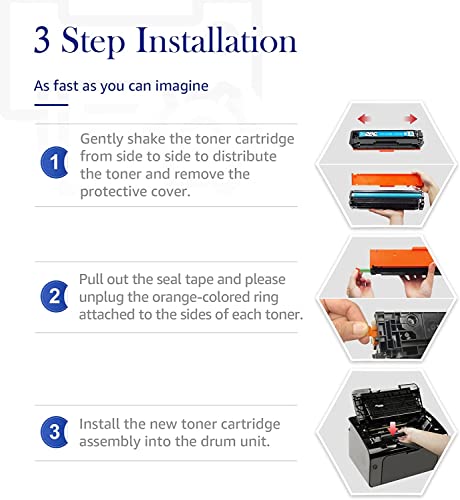 3 Step Installation

As fast as you can imagine

1 Gently shake the toner cartridge from side to side to distribute the toner and remove the protective cover.

2 Pull out the seal tape and please unplug the orange-colored ring attached to the sides of each toner.

3 Install the new toner cartridge assembly into the drum unit.