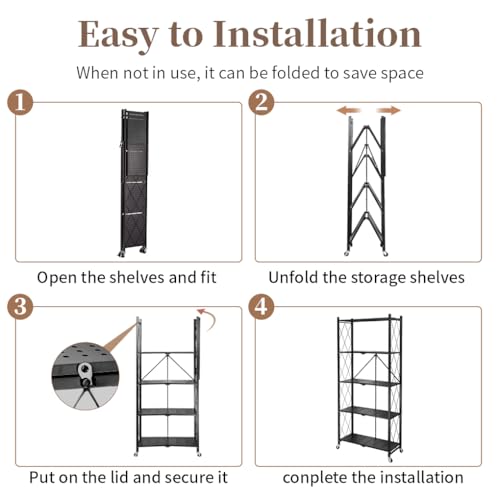 Easy to Installation

When not in use, it can be folded to save space

1

Open the shelves and fit

2

Unfold the storage shelves

3

Put on the lid and secure it

4

conplete the installation