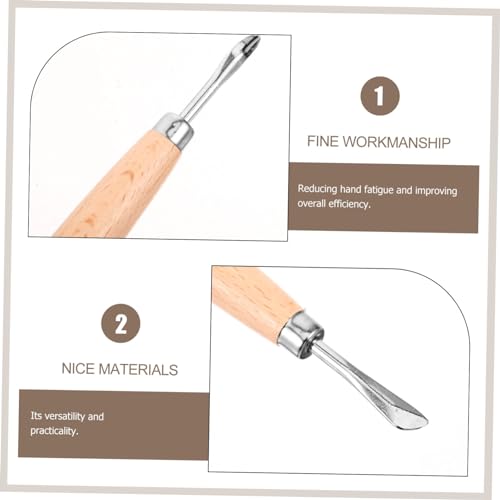 1

FINE WORKMANSHIP

Reducing hand fatigue and improving overall efficiency.

2

NICE MATERIALS

Its versatility and practicality.