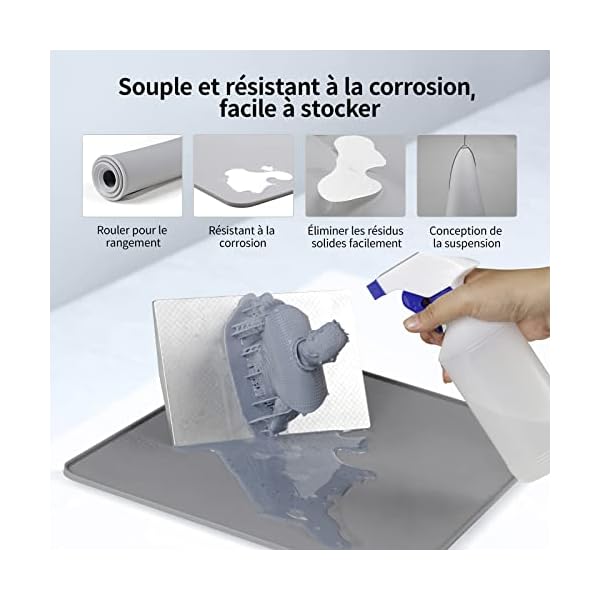 Souple et résistant à la corrosion, facile à stocker

Rouler pour le rangement

Résistant à la corrosion

Éliminer les résidus solides facilement

Conception de la suspension