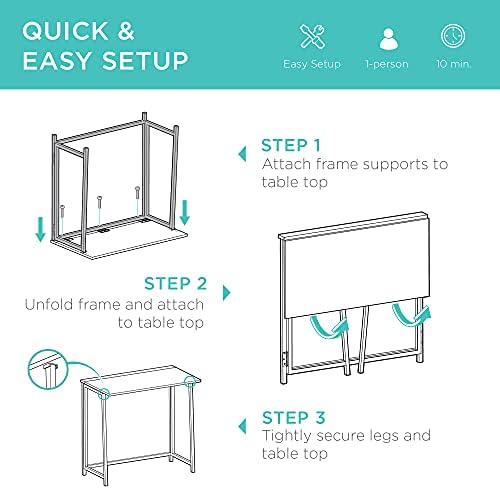 QUICK & EASY SETUP

Easy Setup

1-person

10 min.

STEP 1
Attach frame supports to table top

STEP 2
Unfold frame and attach to table top

STEP 3
Tightly secure legs and table top