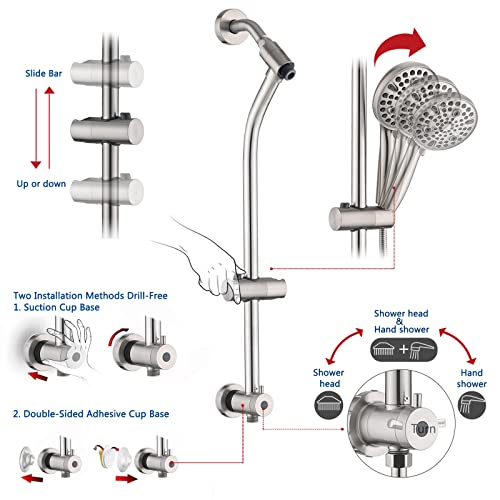 Slide Bar

Up or down

Two Installation Methods Drill-Free
1. Suction Cup Base

2. Double-Sided Adhesive Cup Base

Shower head & Hand shower

Shower head

Hand shower

Turn