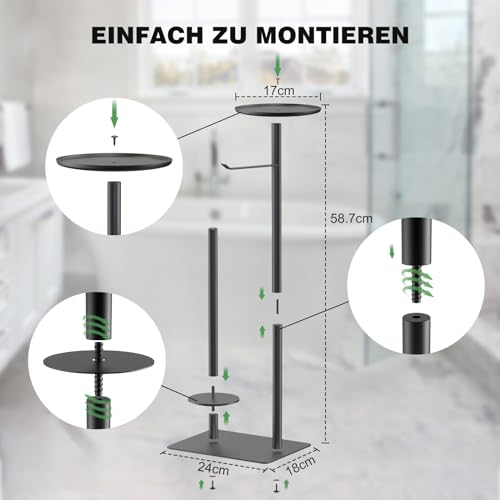 EINFACH ZU MONTIEREN

17cm

58.7cm

24cm

18cm