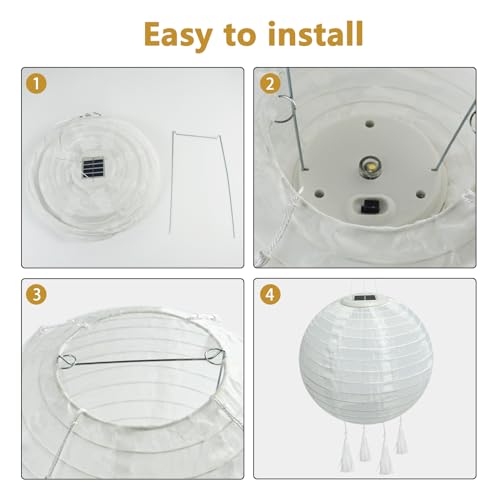 Easy to install

1

2

3

4