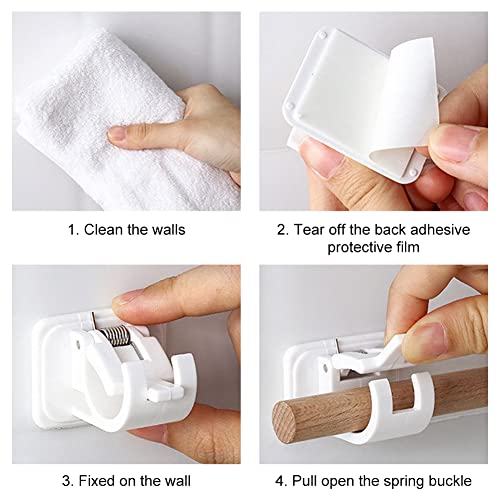 1. Clean the walls

2. Tear off the back adhesive protective film

3. Fixed on the wall

4. Pull open the spring buckle