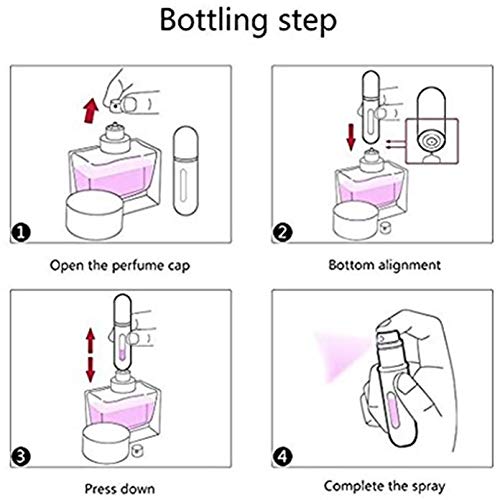 Bottling step

1

Open the perfume cap

2

Bottom alignment

3

Press down

4

Complete the spray