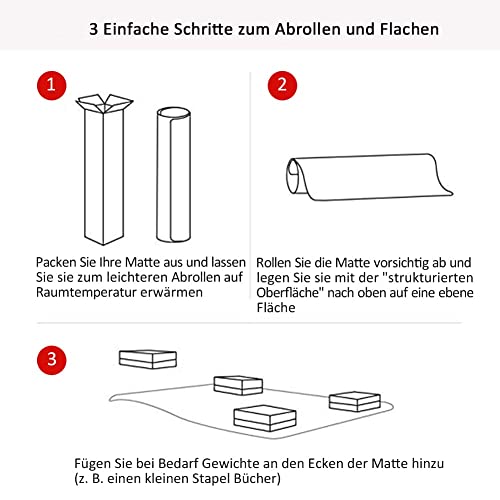 3 Einfache Schritte zum Abrollen und Flachen

1

Packen Sie Ihre Matte aus und lassen Sie sie zum leichteren Abrollen auf Raumtemperatur erwärmen

2

Rollen Sie die Matte vorsichtig ab und legen Sie sie mit der "strukturierten Oberfläche" nach oben auf eine ebene Fläche

3

Fügen Sie bei Bedarf Gewichte an den Ecken der Matte hinzu (z. B. einen kleinen Stapel Bücher)