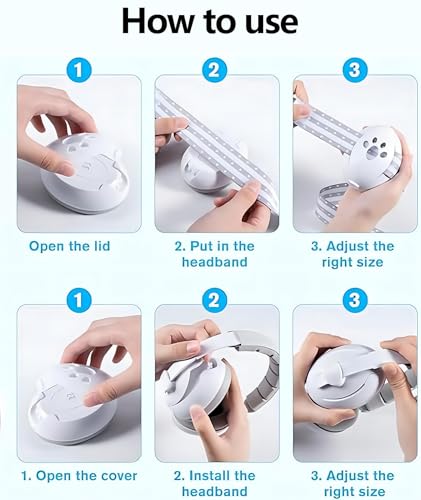 How to use

1

Open the lid

2

2. Put in the headband

3

3. Adjust the right size

1

1. Open the cover

2

2. Install the headband

3

3. Adjust the right size