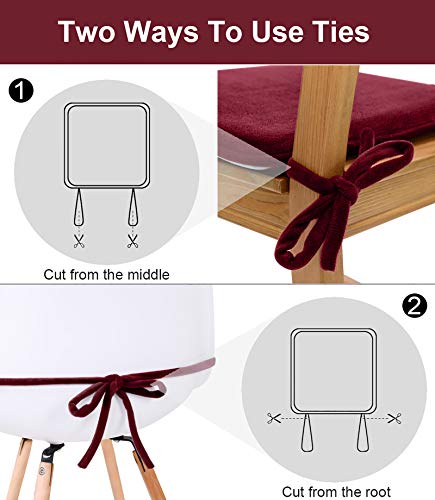 Two Ways To Use Ties

1

Cut from the middle

2

Cut from the root