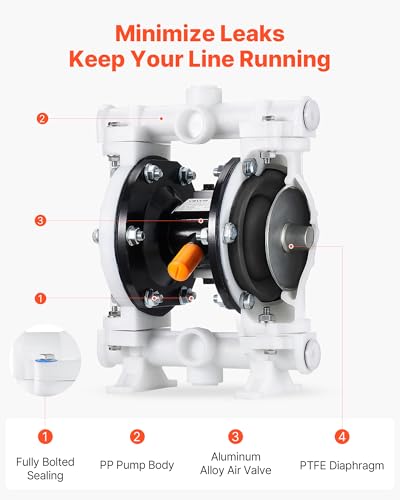 Minimize Leaks
Keep Your Line Running

2

3

1

1
Fully Bolted Sealing

2
PP Pump Body

3
Aluminum Alloy Air Valve

4
PTFE Diaphragm