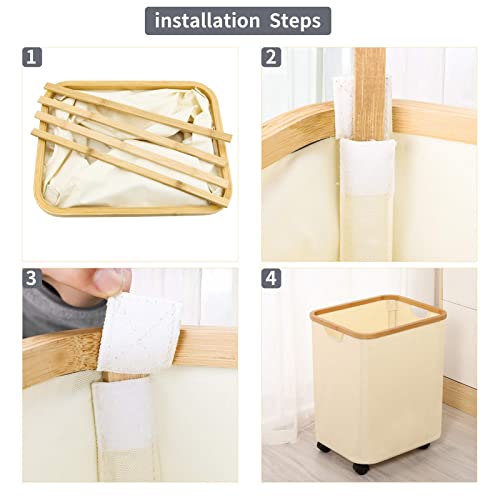 installation Steps

1

2

3

4