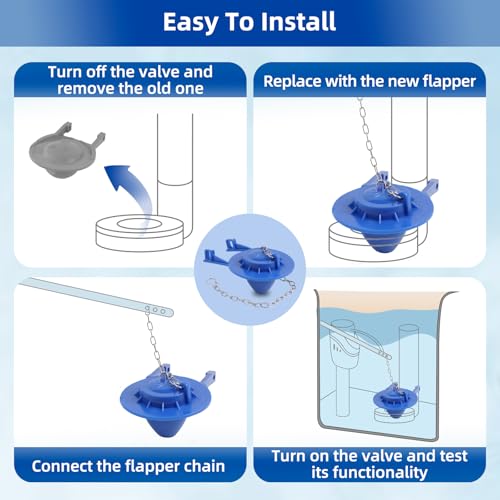 Easy To Install

Turn off the valve and remove the old one

Replace with the new flapper

Connect the flapper chain

Turn on the valve and test its functionality