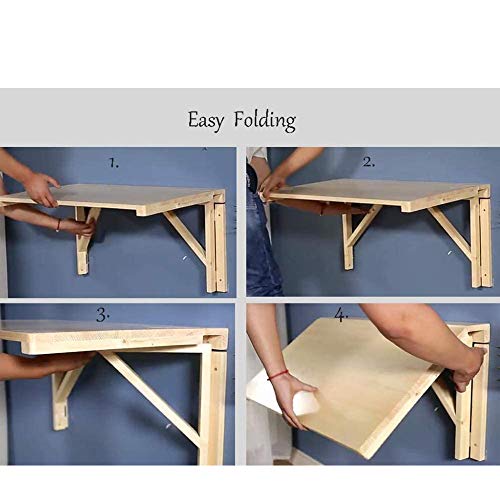 Easy Folding

1.

2.

3.

4.