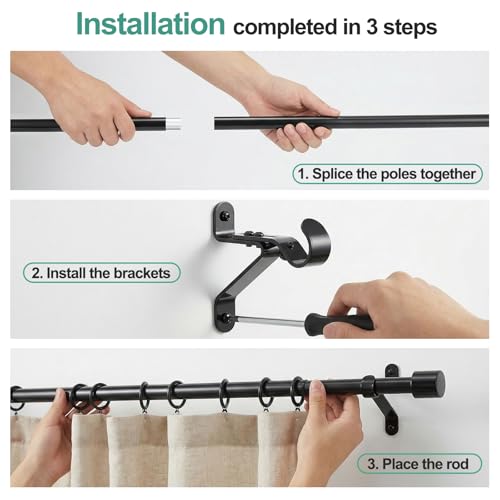 Installation completed in 3 steps

1. Splice the poles together

2. Install the brackets

3. Place the rod