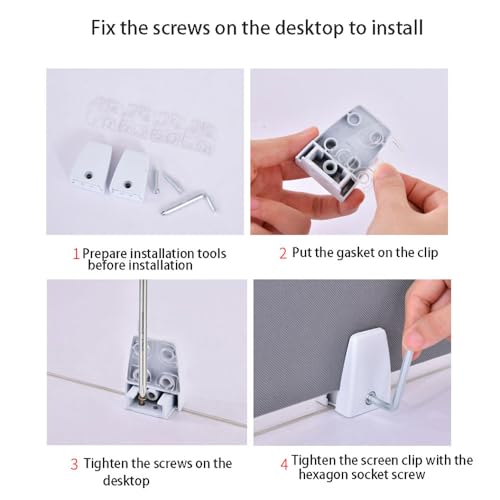 Fix the screws on the desktop to install

1 Prepare installation tools before installation

2 Put the gasket on the clip

3 Tighten the screws on the desktop

4 Tighten the screen clip with the hexagon socket screw