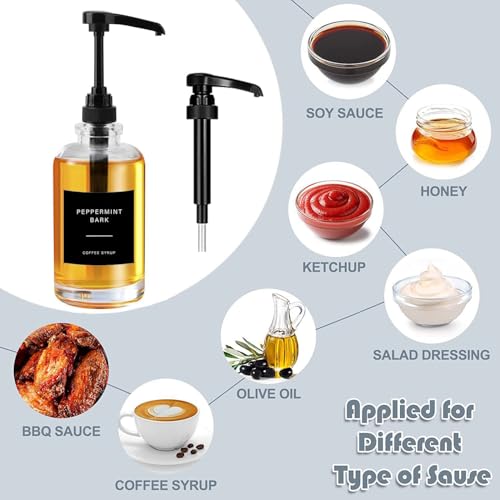 PEPPERMINT BARK

COFFEE SYRUP

SOY SAUCE

HONEY

KETCHUP

SALAD DRESSING

OLIVE OIL

BBQ SAUCE

COFFEE SYRUP

Applied for Different Type of Sause