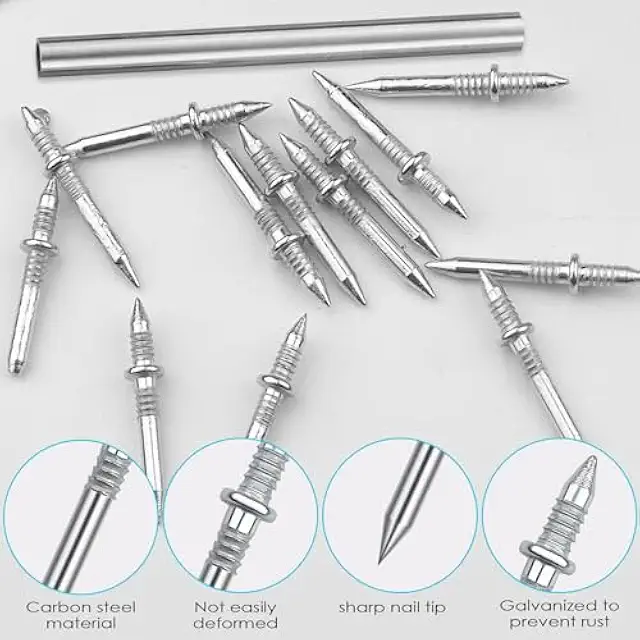 Carbon steel material

Not easily deformed

sharp nail tip

Galvanized to prevent rust