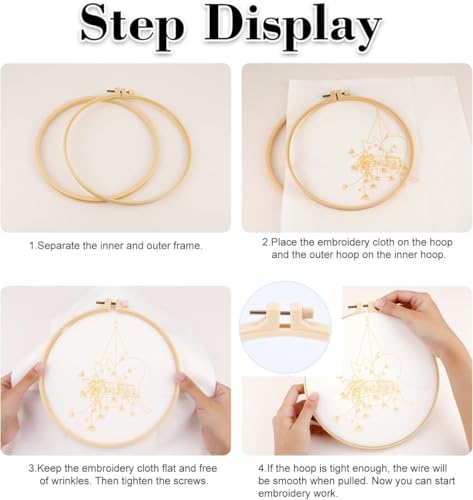 Step Display

1.Separate the inner and outer frame.

2.Place the embroidery cloth on the hoop and the outer hoop on the inner hoop.

3.Keep the embroidery cloth flat and free of wrinkles. Then tighten the screws.

4.If the hoop is tight enough, the wire will be smooth when pulled. Now you can start embroidery work.