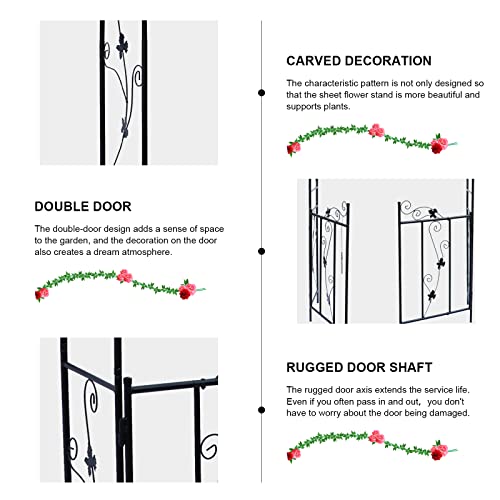 CARVED DECORATION

The characteristic pattern is not only designed so that the sheet flower stand is more beautiful and supports plants.

DOUBLE DOOR

The double-door design adds a sense of space to the garden, and the decoration on the door also creates a dream atmosphere.

RUGGED DOOR SHAFT

The rugged door axis extends the service life. Even if you often pass in and out, you don't have to worry about the door being damaged.