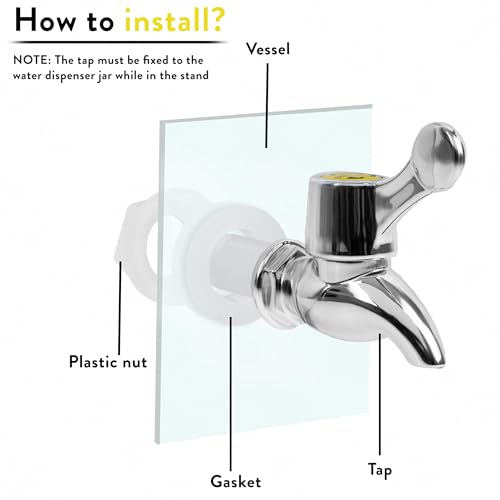 How to install?

NOTE: The tap must be fixed to the water dispenser jar while in the stand

Vessel

Plastic nut

Gasket

Tap