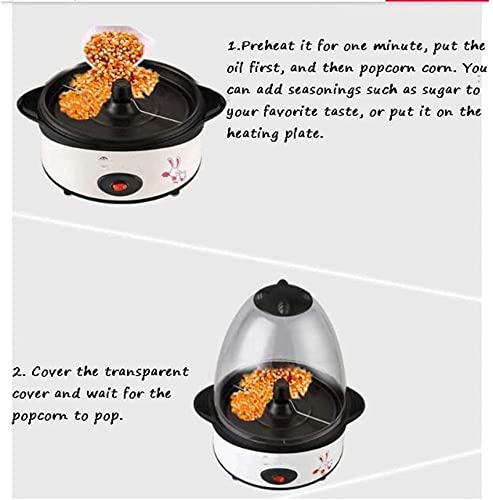 1.Preheat it for one minute, put the oil first, and then popcorn corn. You can add seasonings such as sugar to your favorite taste, or put it on the heating plate.

2. Cover the transparent cover and wait for the popcorn to pop.