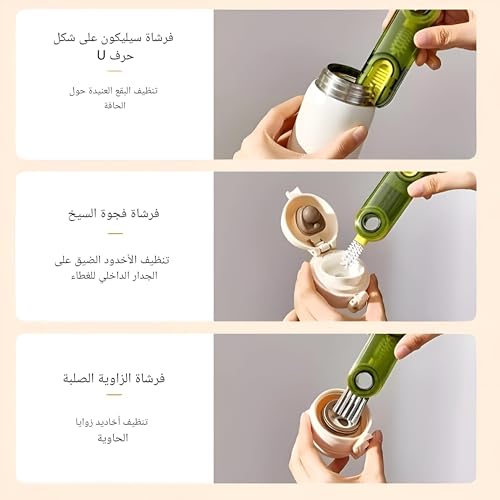 فرشاة سيليكون على شكل حرف U

تنظيف البقع العنيدة حول الحافة

فرشاة فجوة السيخ

تنظيف الأخدود الضيق على الجدار الداخلي للغطاء

فرشاة الزاوية الصلبة

تنظيف أخاديد زوايا الحاوية