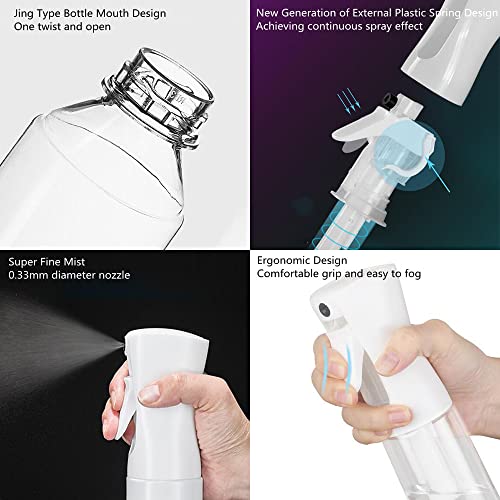 Jing Type Bottle Mouth Design
One twist and open

New Generation of External Plastic Spring Design
Achieving continuous spray effect

Super Fine Mist
0.33mm diameter nozzle

Ergonomic Design
Comfortable grip and easy to fog