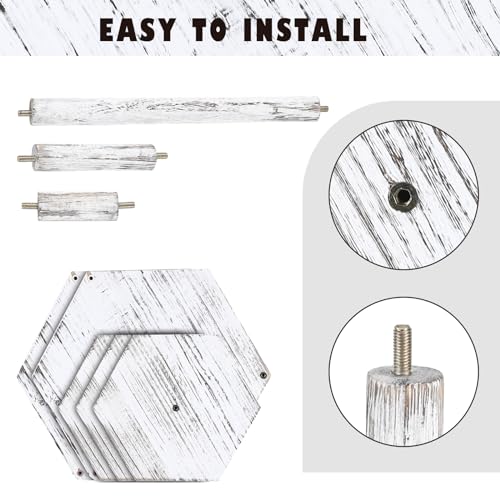 EASY TO INSTALL